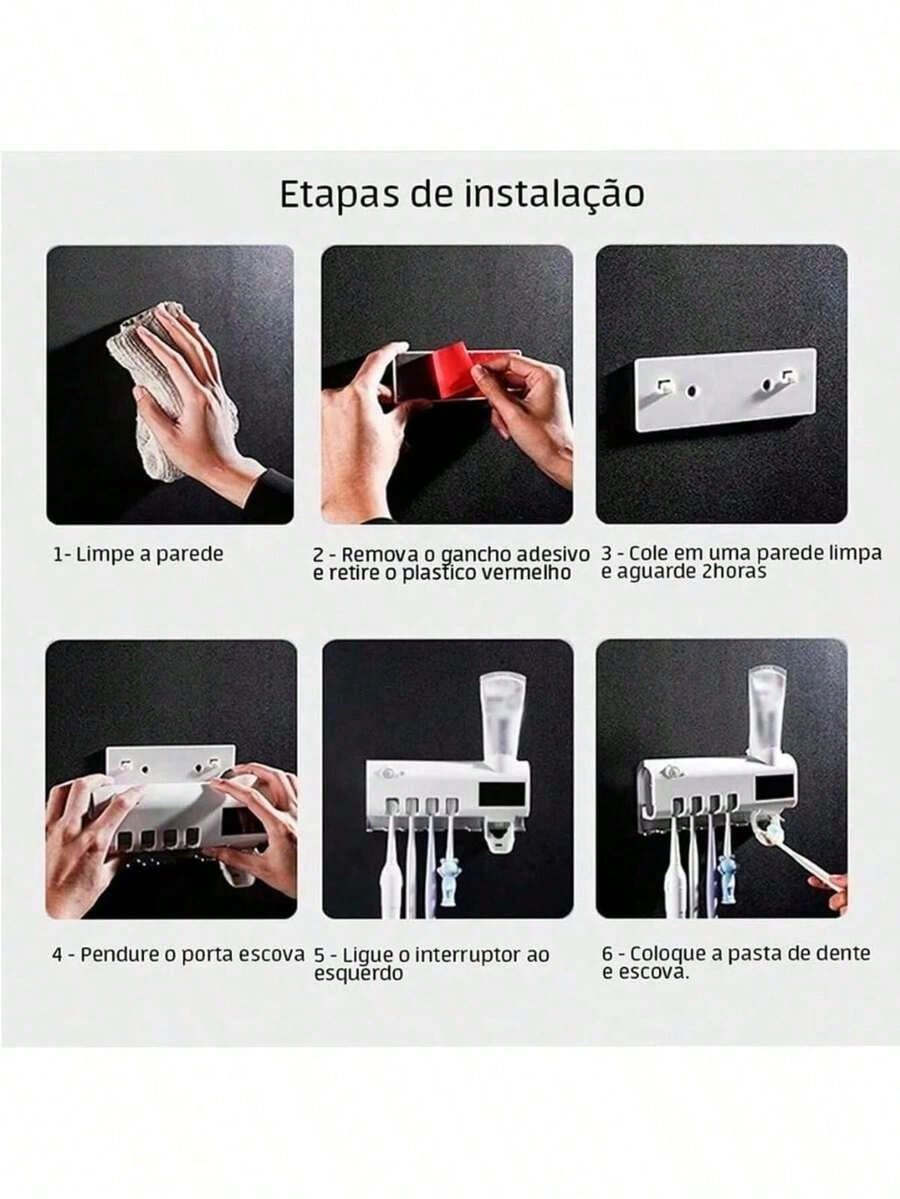 Etapas de instalação

1- Limpe a parede

2 - Remova o gancho adesivo e retire o plastico vermelho

3 - Cole em uma parede limpa e aguarde 2horas

4 - Pendure o porta escova

5 - Ligue o interruptor ao esquerdo

6 - Coloque a pasta de dente e escova.